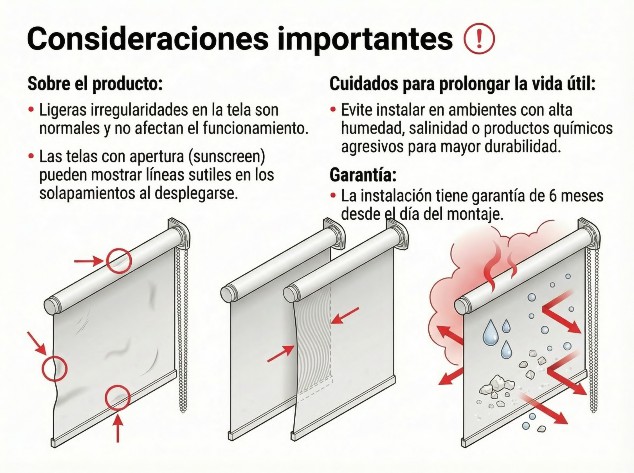 Consideraciones importantes !

Sobre el producto:

• Ligeras irregularidades en la tela son normales y no afectan el funcionamiento.

• Las telas con apertura (sunscreen) pueden mostrar líneas sutiles en los solapamientos al desplegarse.

Cuidados para prolongar la vida útil:

• Evite instalar en ambientes con alta humedad, salinidad o productos químicos agresivos para mayor durabilidad.

Garantía:

• La instalación tiene garantía de 6 meses desde el día del montaje.