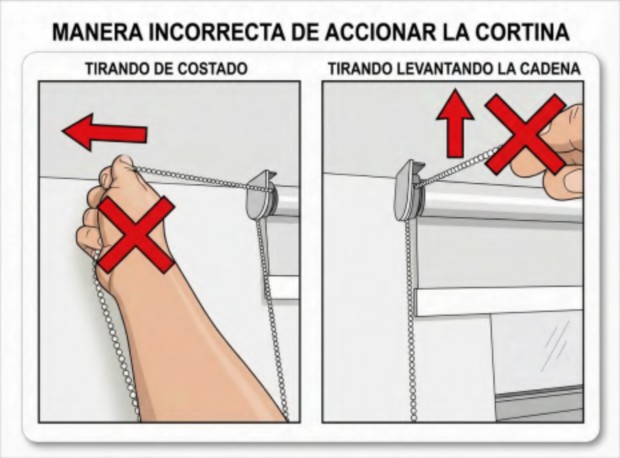 MANERA INCORRECTA DE ACCIONAR LA CORTINA

TIRANDO DE COSTADO

TIRANDO LEVANTANDO LA CADENA